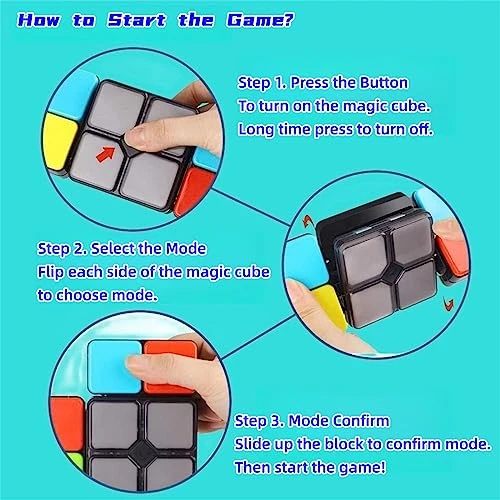 How to Start the Game?

Step 1. Press the Button
To turn on the magic cube.
Long time press to turn off.

Step 2. Select the Mode
Flip each side of the magic cube to choose mode.

Step 3. Mode Confirm
Slide up the block to confirm mode.
Then start the game!