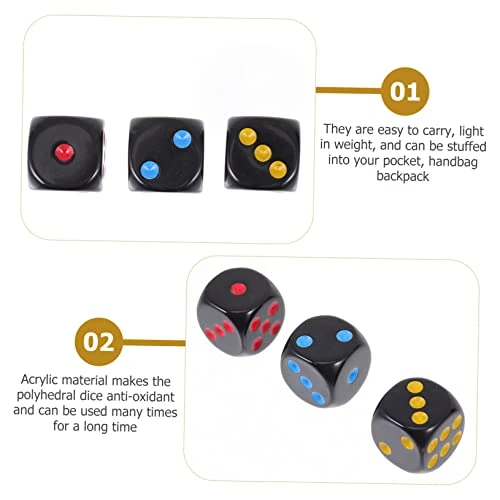 01

They are easy to carry, light in weight, and can be stuffed into your pocket, handbag backpack

02

Acrylic material makes the polyhedral dice anti-oxidant and can be used many times for a long time