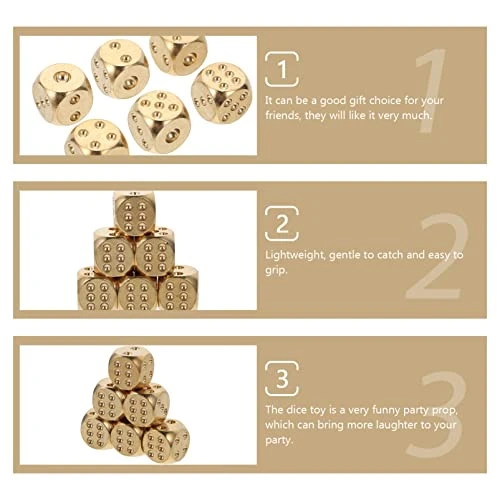 1

1

It can be a good gift choice for your friends, they will like it very much.

2

2

Lightweight, gentle to catch and easy to grip.

3

3

The dice toy is a very funny party prop, which can bring more laughter to your party.